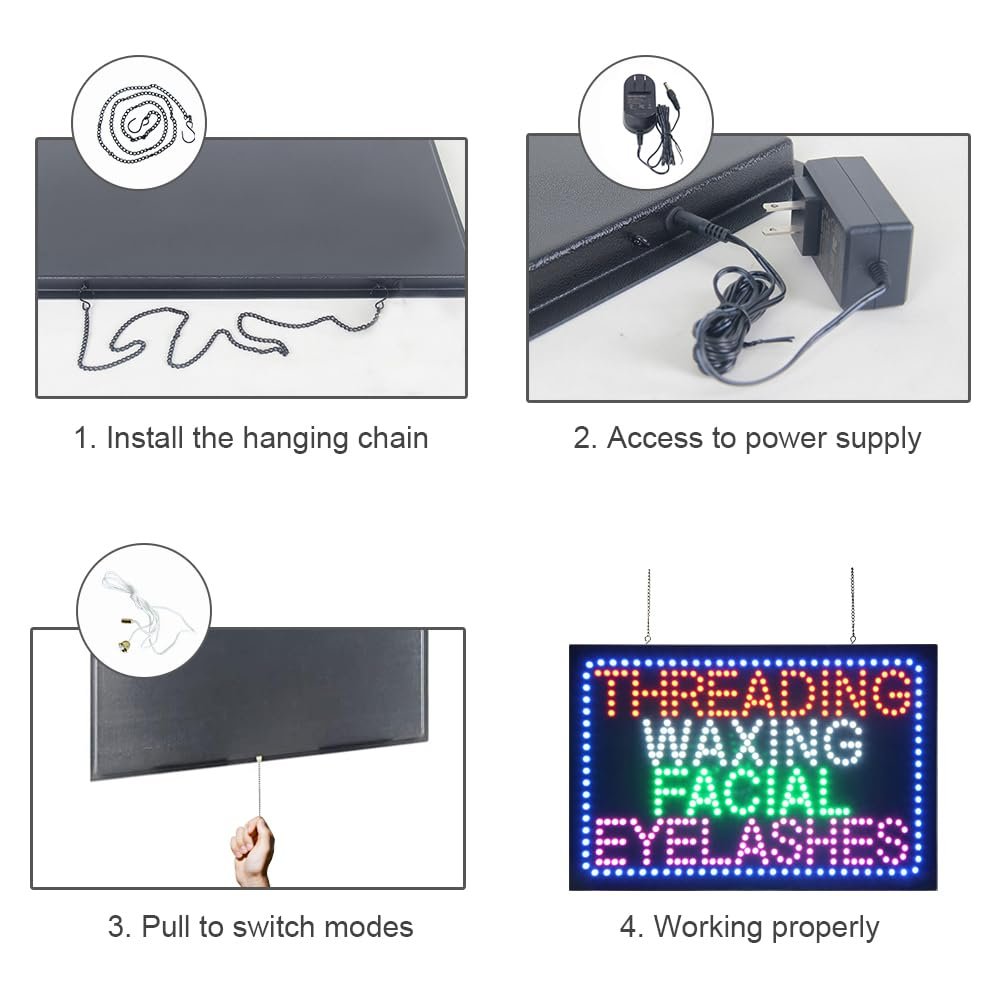 1. Install the hanging chain

2. Access to power supply

3. Pull to switch modes

THREADING
WAXING
FACIAL
EYELASHES

4. Working properly